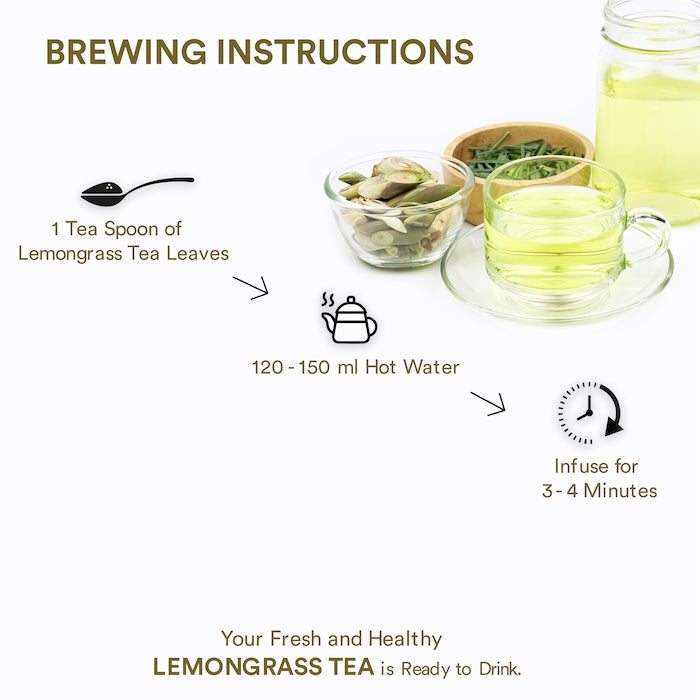 BREWING INSTRUCTIONS

1 Tea Spoon of Lemongrass Tea Leaves

120 - 150 ml Hot Water

Infuse for 3 - 4 Minutes

Your Fresh and Healthy
LEMONGRASS TEA is Ready to Drink.