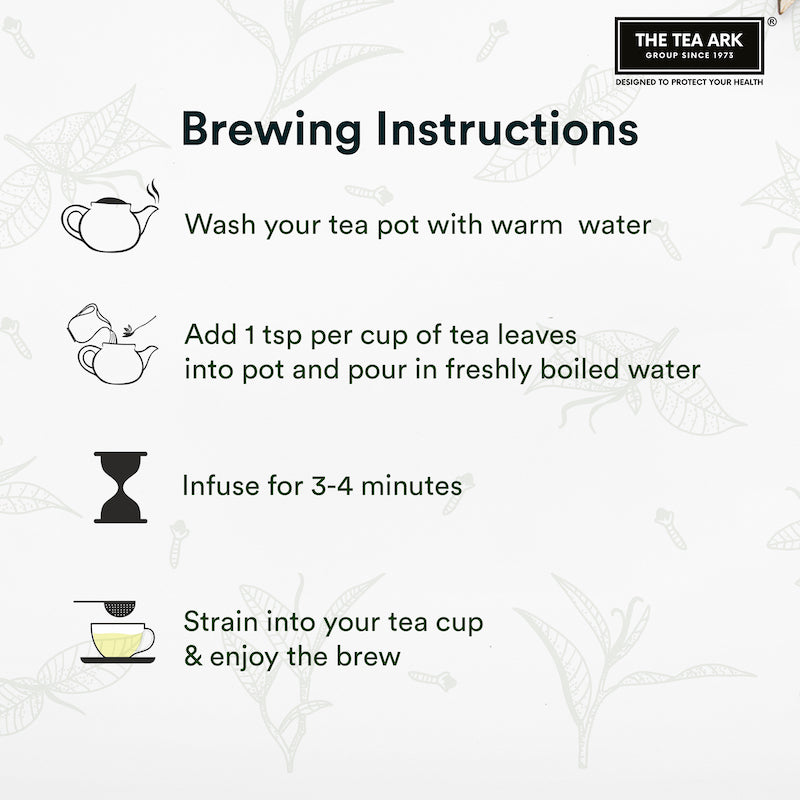 THE TEA ARK
GROUP SINCE 1973
®
DESIGNED TO PROTECT YOUR HEALTH

Brewing Instructions

Wash your tea pot with warm water

Add 1 tsp per cup of tea leaves into pot and pour in freshly boiled water

Infuse for 3-4 minutes

Strain into your tea cup & enjoy the brew