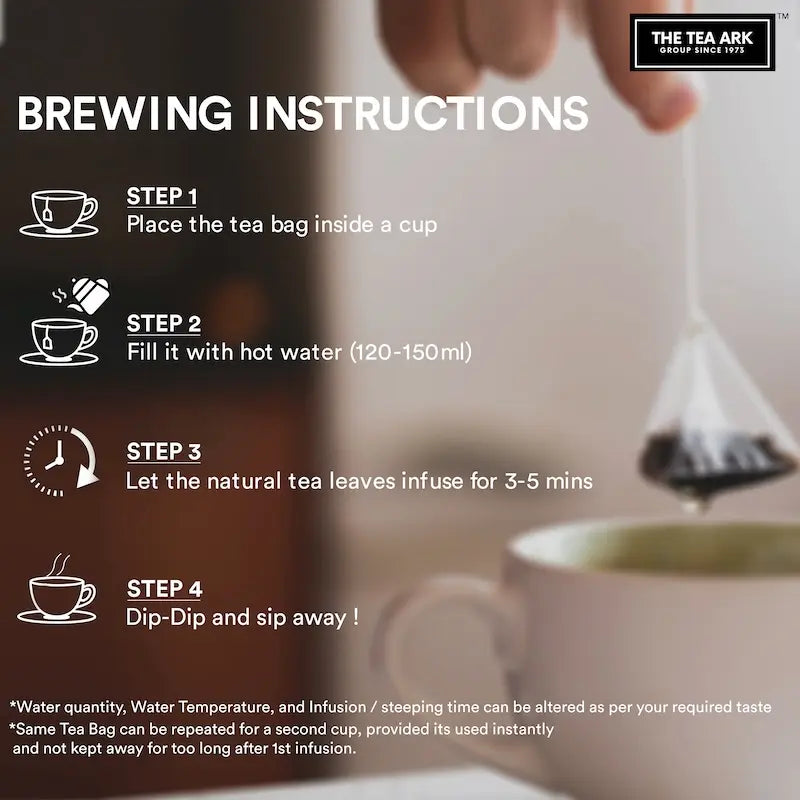 THE TEA ARK
GROUP SINCE 1975
™

BREWING INSTRUCTIONS

STEP 1
Place the tea bag inside a cup

STEP 2
Fill it with hot water (120-150ml)

STEP 3
Let the natural tea leaves infuse for 3-5 mins

STEP 4
Dip-Dip and sip away !

*Water quantity, Water Temperature, and Infusion / steeping time can be altered as per your required taste
*Same Tea Bag can be repeated for a second cup, provided its used instantly and not kept away for too long after 1st infusion.