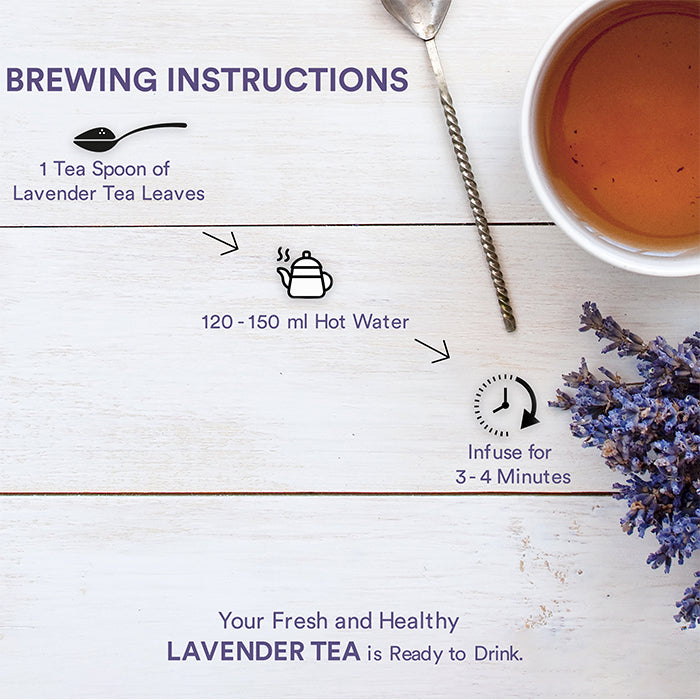 BREWING INSTRUCTIONS

1 Tea Spoon of Lavender Tea Leaves

120 - 150 ml Hot Water

Infuse for 3 - 4 Minutes

Your Fresh and Healthy
LAVENDER TEA is Ready to Drink.