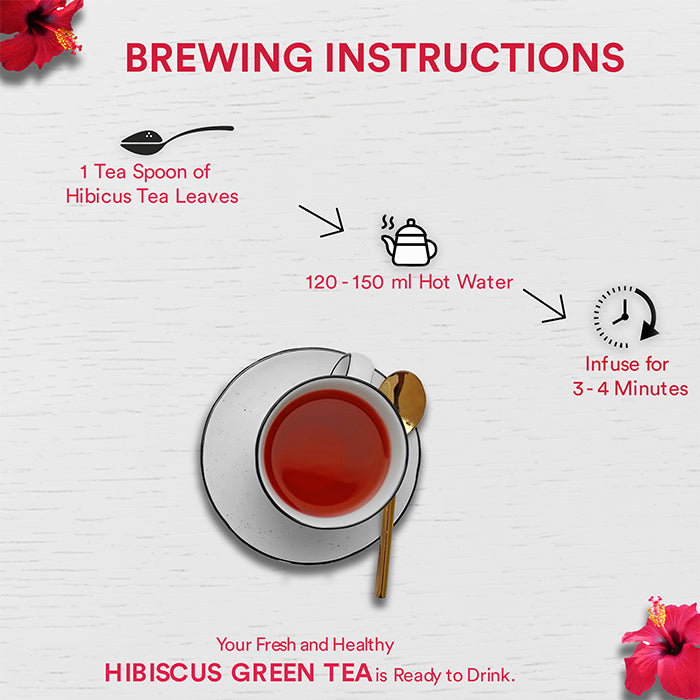 BREWING INSTRUCTIONS

1 Tea Spoon of Hibicus Tea Leaves

120 - 150 ml Hot Water

Infuse for 3 - 4 Minutes

Your Fresh and Healthy
HIBISCUS GREEN TEA is Ready to Drink.