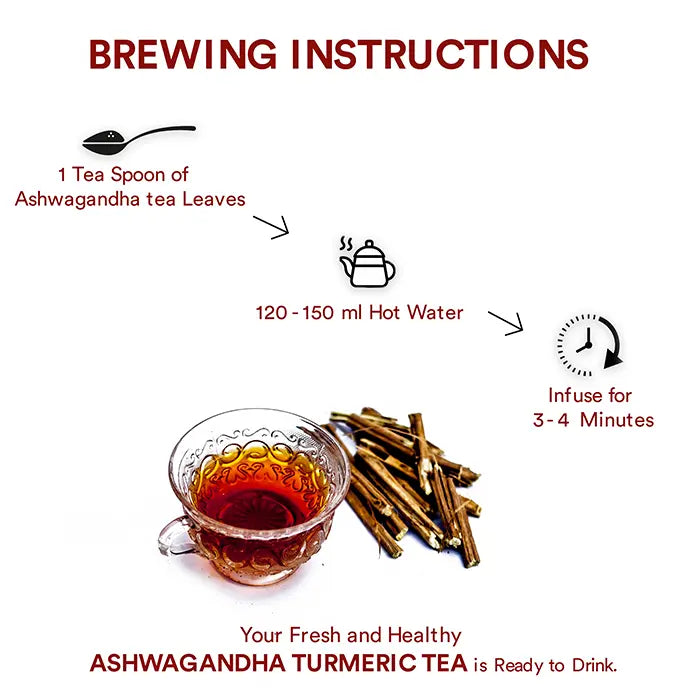 BREWING INSTRUCTIONS

1 Tea Spoon of Ashwagandha tea Leaves

120 - 150 ml Hot Water

Infuse for 3 - 4 Minutes

Your Fresh and Healthy
ASHWAGANDHA TURMERIC TEA is Ready to Drink.