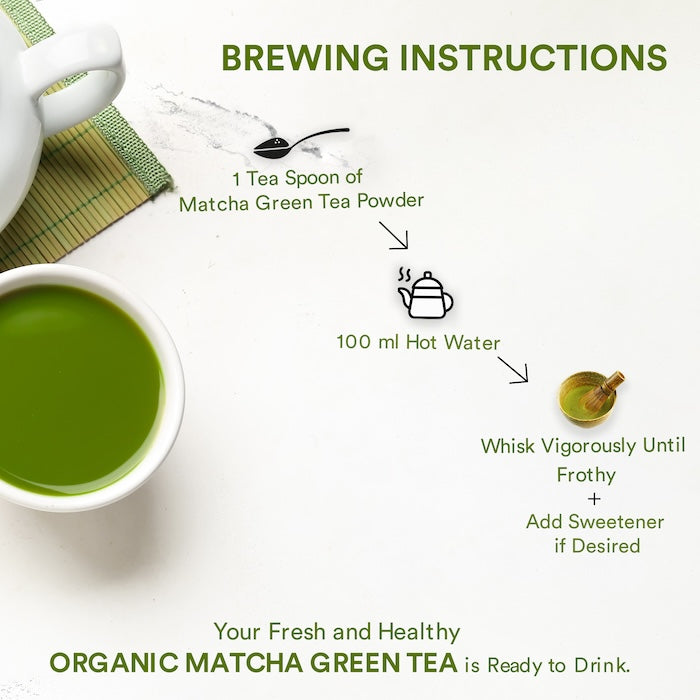 BREWING INSTRUCTIONS

1 Tea Spoon of
Matcha Green Tea Powder

100 ml Hot Water

Whisk Vigorously Until
Frothy
+
Add Sweetener
if Desired

Your Fresh and Healthy
ORGANIC MATCHA GREEN TEA is Ready to Drink.