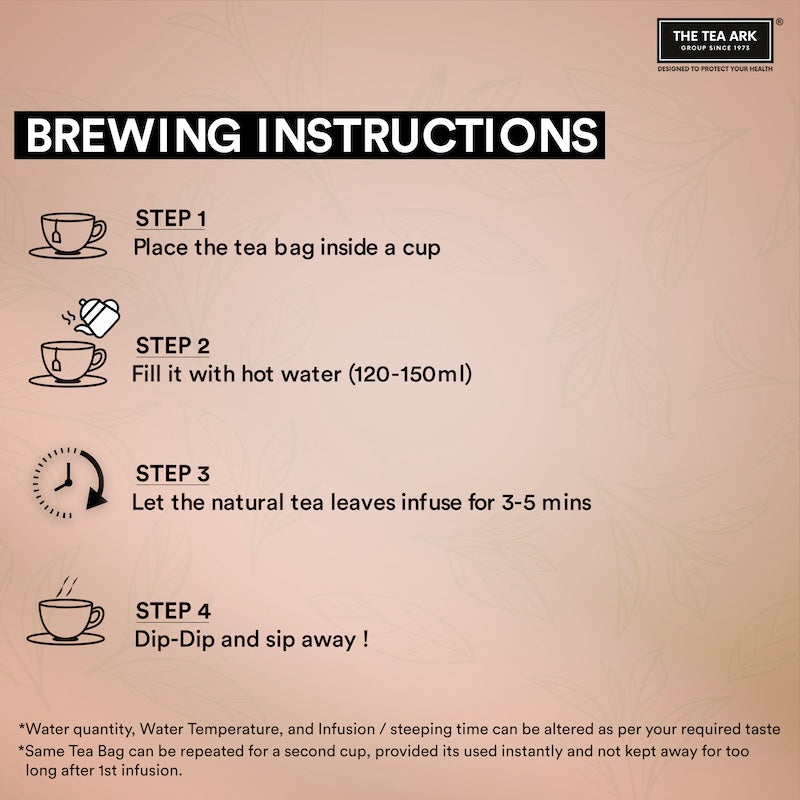 THE TEA ARK®
GROUP SINCE 1975
DESIGNED TO PROTECT YOUR HEALTH

BREWING INSTRUCTIONS

STEP 1
Place the tea bag inside a cup

STEP 2
Fill it with hot water (120-150ml)

STEP 3
Let the natural tea leaves infuse for 3-5 mins

STEP 4
Dip-Dip and sip away !

*Water quantity, Water Temperature, and Infusion / steeping time can be altered as per your required taste
*Same Tea Bag can be repeated for a second cup, provided its used instantly and not kept away for too long after 1st infusion.